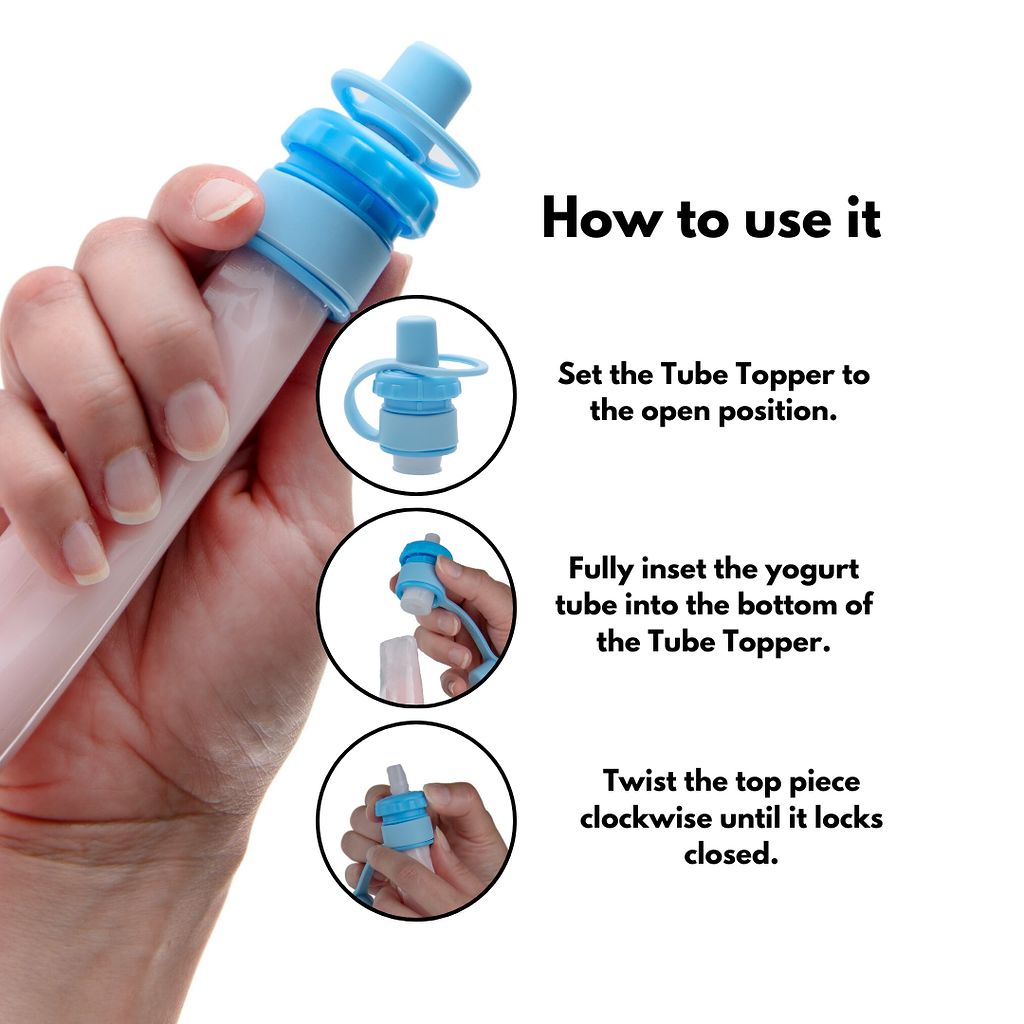 How to use it

Set the Tube Topper to the open position.

Fully inset the yogurt tube into the bottom of the Tube Topper.

Twist the top piece clockwise until it locks closed.