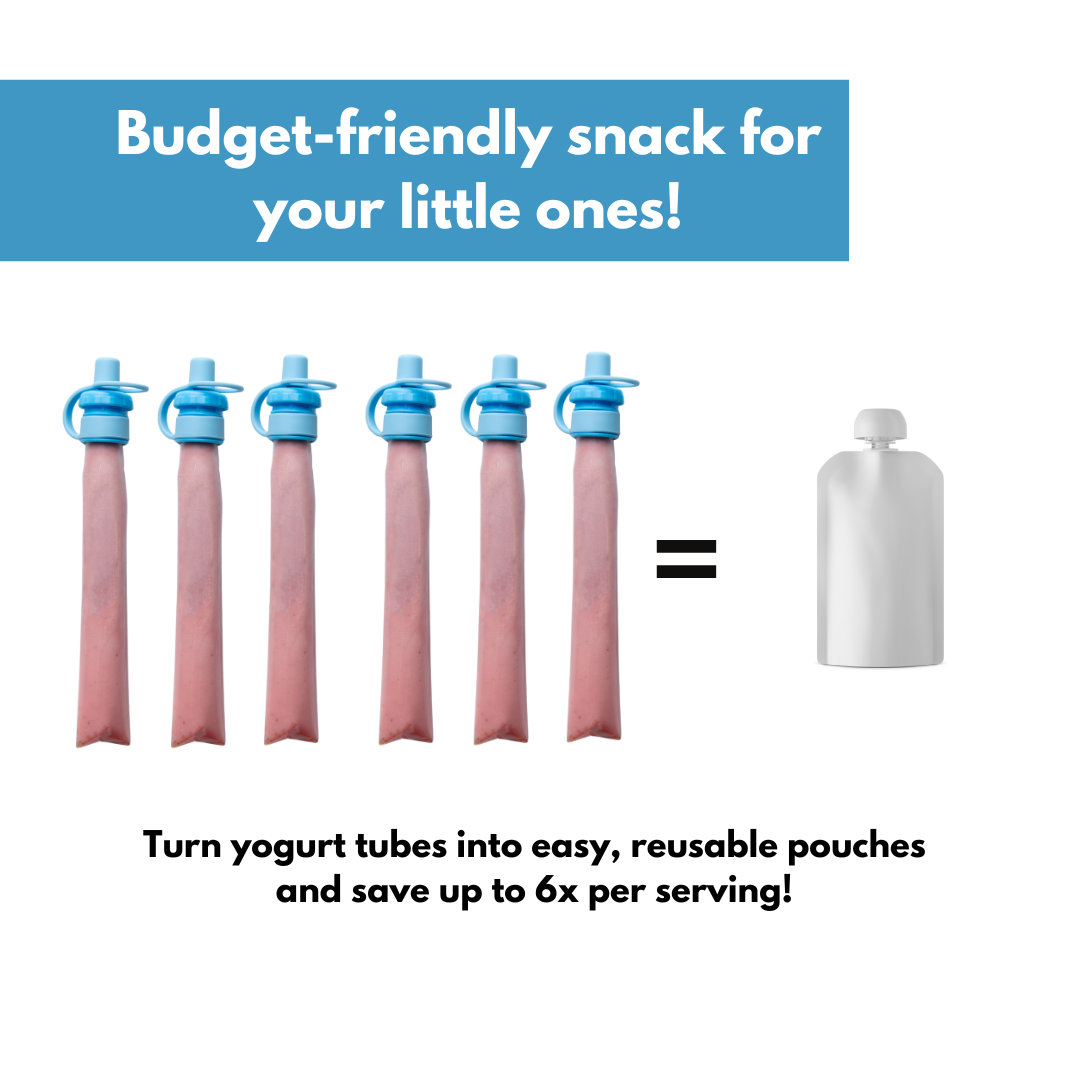 Budget-friendly snack for your little ones!

=

Turn yogurt tubes into easy, reusable pouches and save up to 6x per serving!